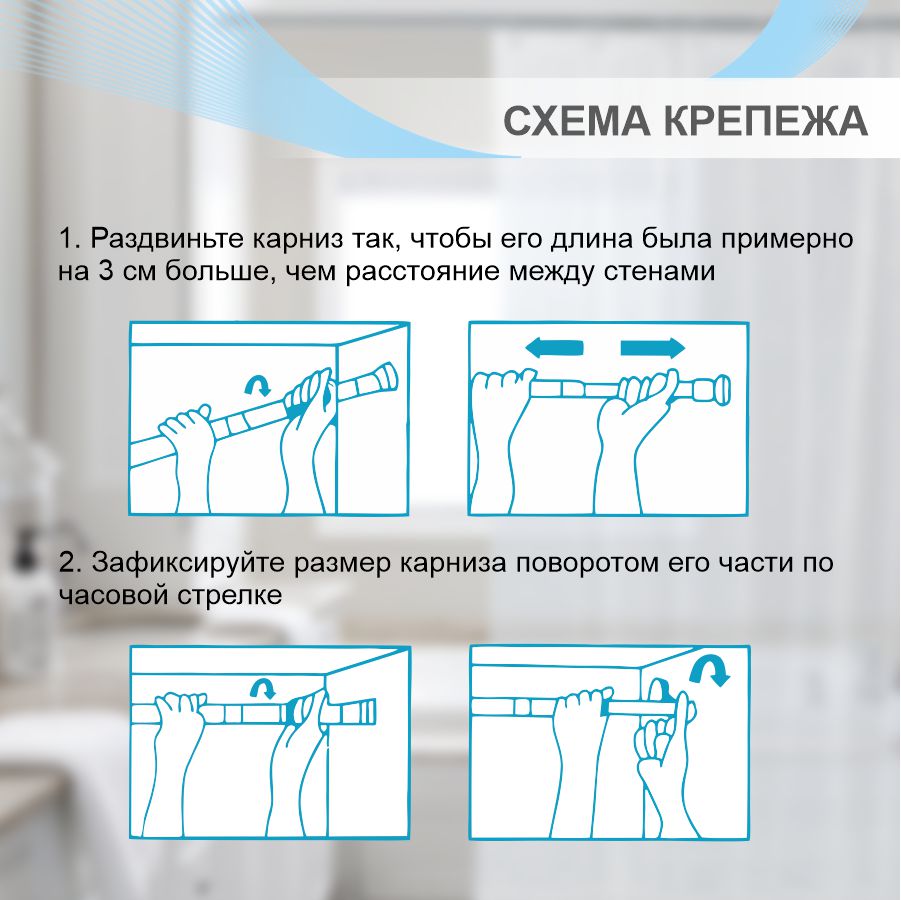 СХЕМА КРЕПЕЖА

1. Раздвиньте карниз так, чтобы его длина была примерно на 3 см больше, чем расстояние между стенами

2. Зафиксируйте размер карниза поворотом его части по часовой стрелке